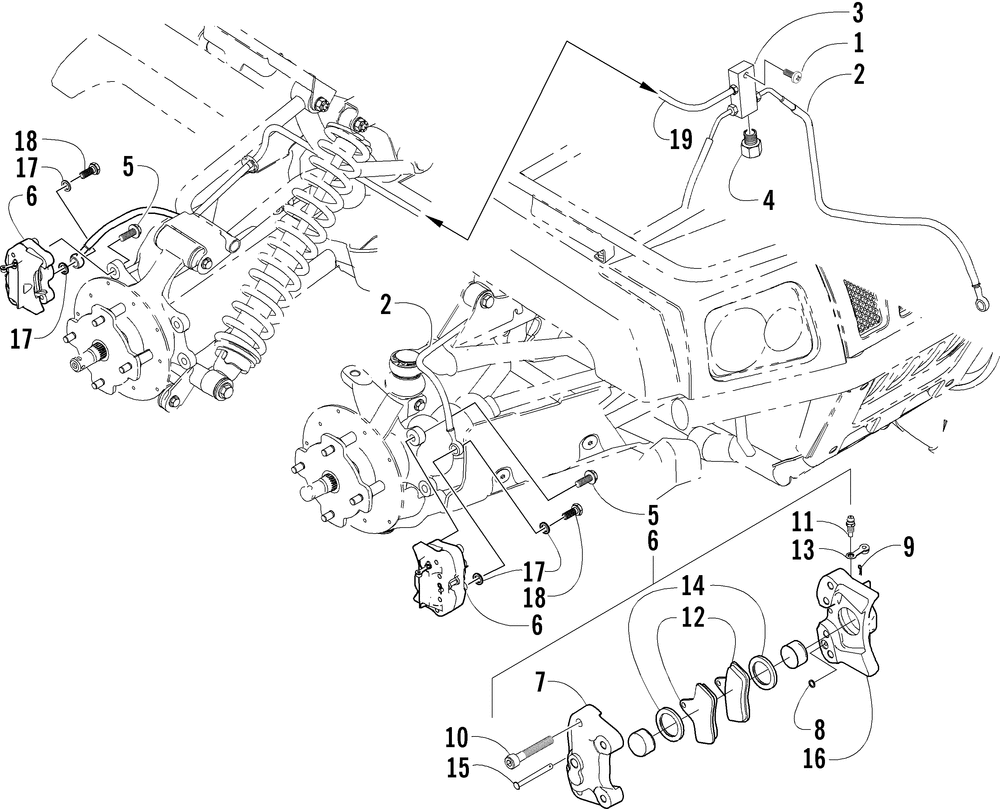 3
1
2
19
4
18
17
5
6
17
2
5
6
11
13
9
17
18
6
14
12
7
10
15
8
16